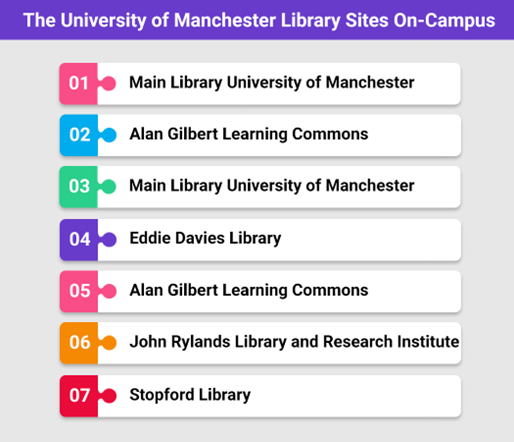 The University of Manchester Library Sites On-Campus

01 Main Library University of Manchester

02 Alan Gilbert Learning Commons

03 Main Library University of Manchester

04 Eddie Davies Library

05 Alan Gilbert Learning Commons

06 John Rylands Library and Research Institute

07 Stopford Library